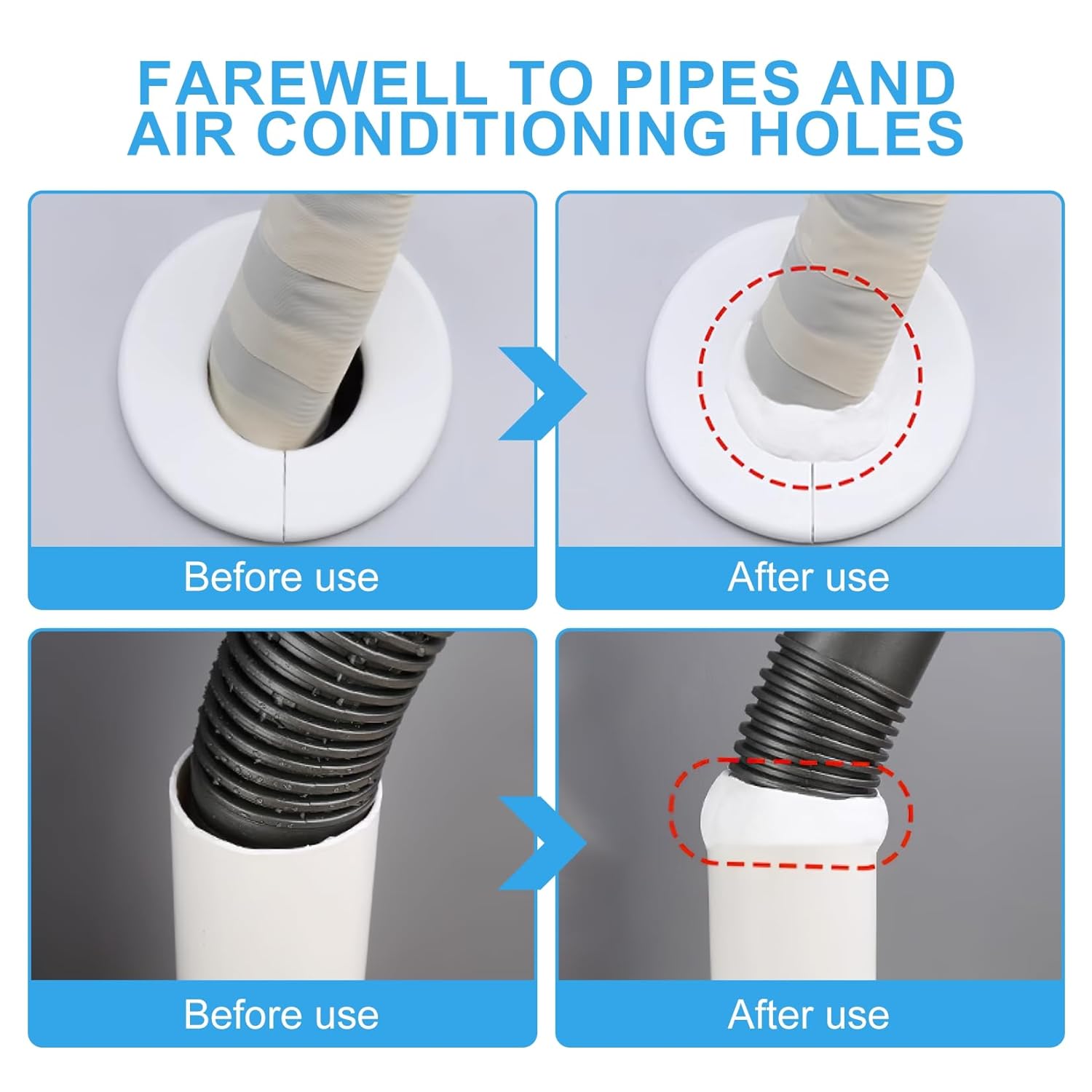 FAREWELL TO PIPES AND AIR CONDITIONING HOLES

Before use

After use

Before use

After use