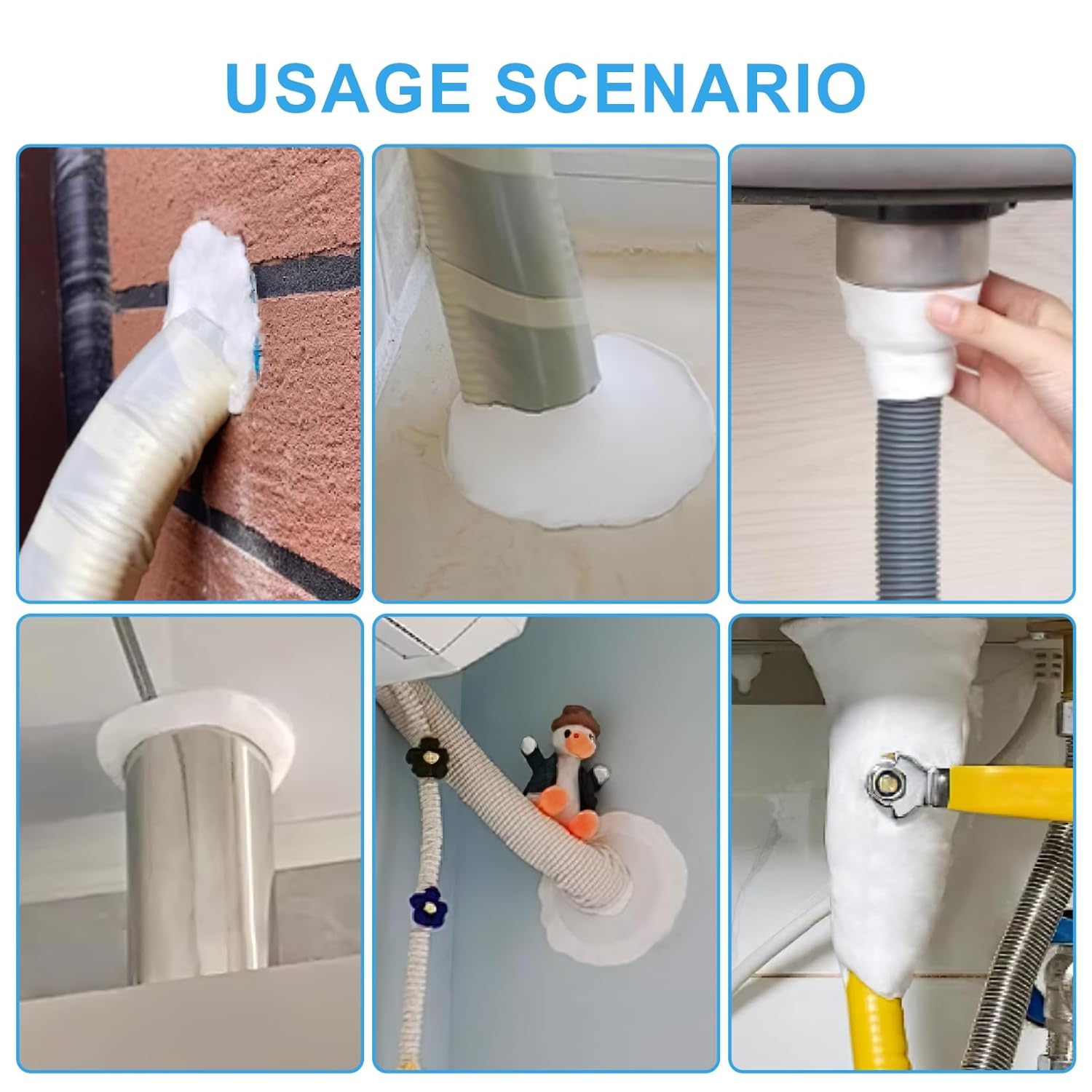 USAGE SCENARIO