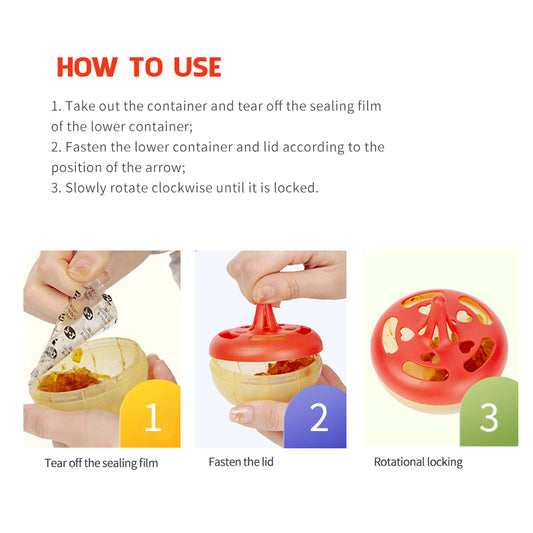 HOW TO USE

1. Take out the container and tear off the sealing film of the lower container;
2. Fasten the lower container and lid according to the position of the arrow;
3. Slowly rotate clockwise until it is locked.

1

Tear off the sealing film

2

Fasten the lid

3

Rotational locking