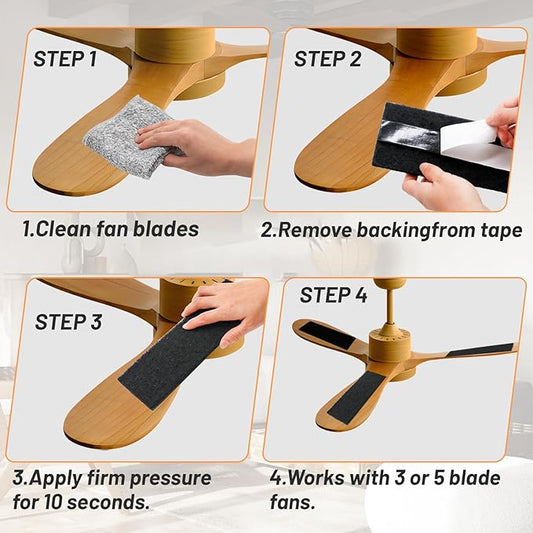 STEP 1

1.Clean fan blades

STEP 2

2.Remove backingfrom tape

STEP 3

3.Apply firm pressure for 10 seconds.

STEP 4

4.Works with 3 or 5 blade fans.