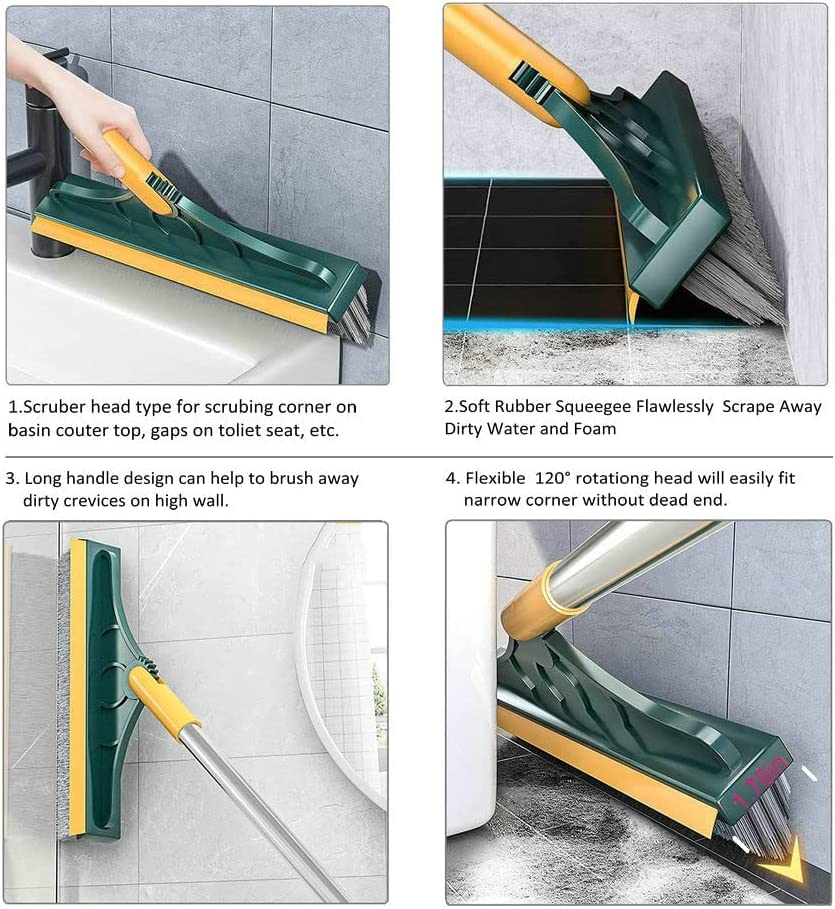 1.Scruber head type for scrubing corner on basin couter top, gaps on toliet seat, etc.

2.Soft Rubber Squeegee Flawlessly Scrape Away Dirty Water and Foam

3. Long handle design can help to brush away dirty crevices on high wall.

4. Flexible 120° rotationg head will easily fit narrow corner without dead end.

1.78in