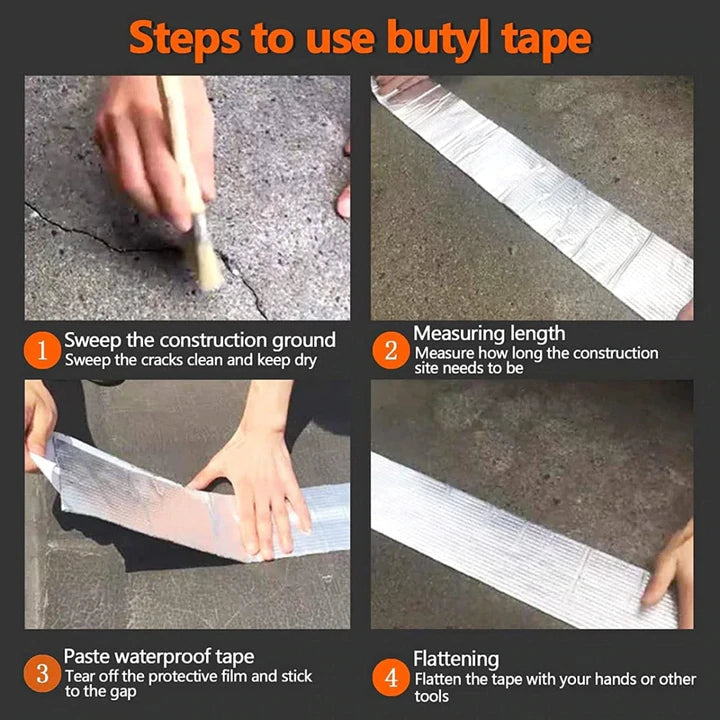 Steps to use butyl tape

1 Sweep the construction ground
Sweep the cracks clean and keep dry

2 Measuring length
Measure how long the construction site needs to be

3 Paste waterproof tape
Tear off the protective film and stick to the gap

4 Flattening
Flatten the tape with your hands or other tools