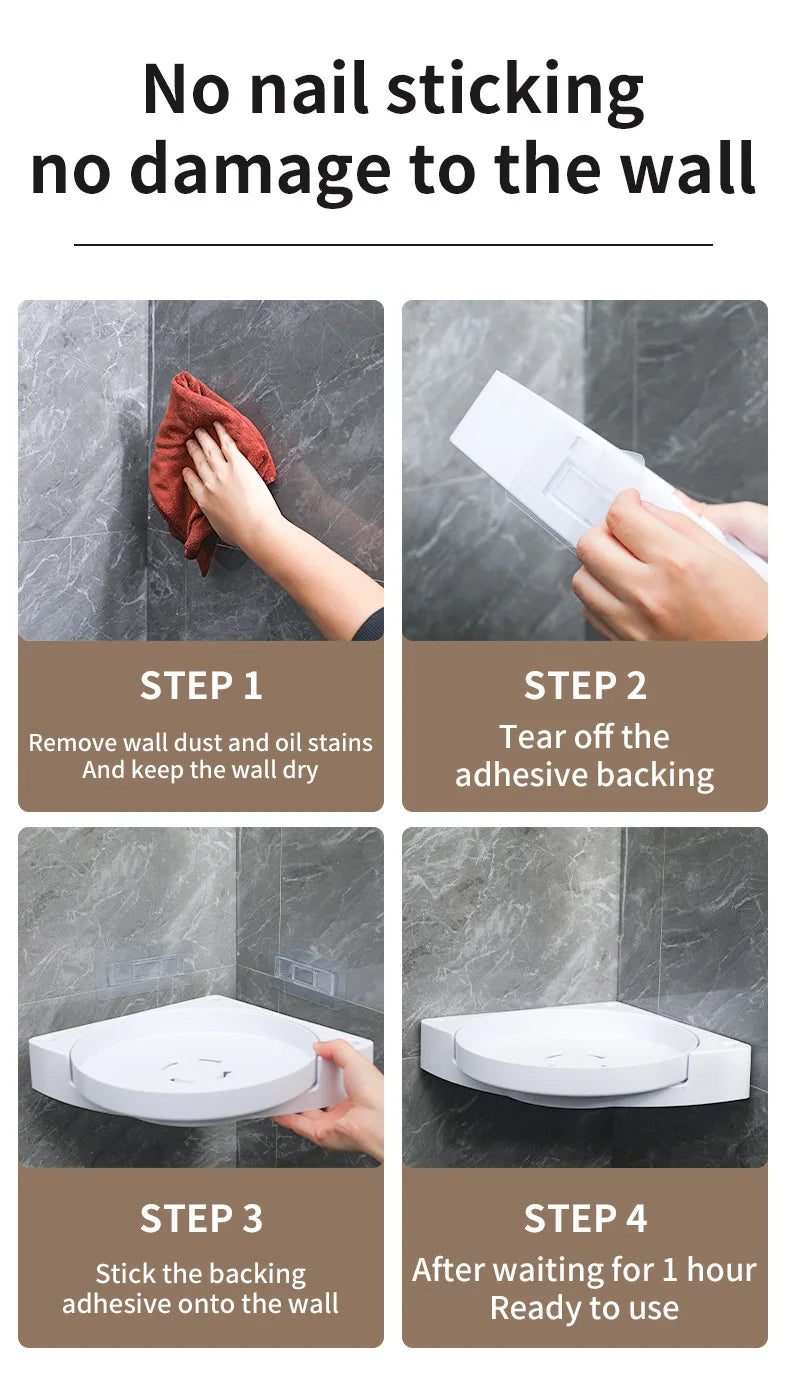 No nail sticking
no damage to the wall

STEP 1
Remove wall dust and oil stains
And keep the wall dry

STEP 2
Tear off the
adhesive backing

STEP 3
Stick the backing
adhesive onto the wall

STEP 4
After waiting for 1 hour
Ready to use