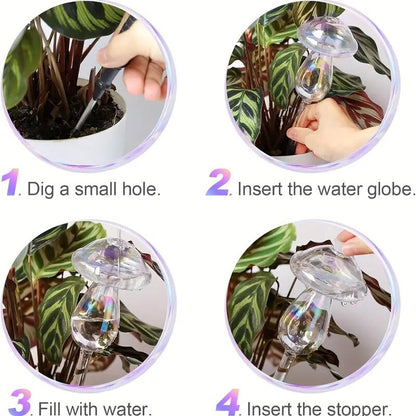 1. Dig a small hole.

2. Insert the water globe.

3. Fill with water.

4. Insert the stopper.