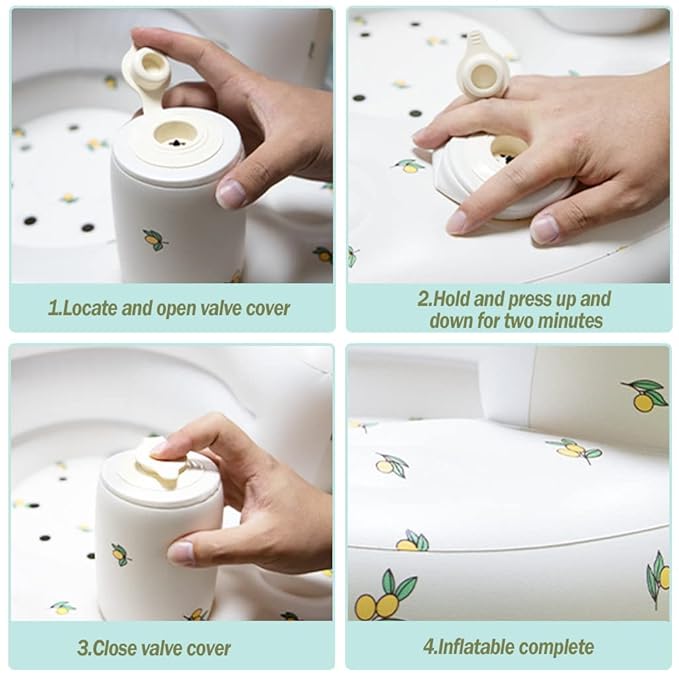 1.Locate and open valve cover

2.Hold and press up and down for two minutes

3.Close valve cover

4.Inflatable complete