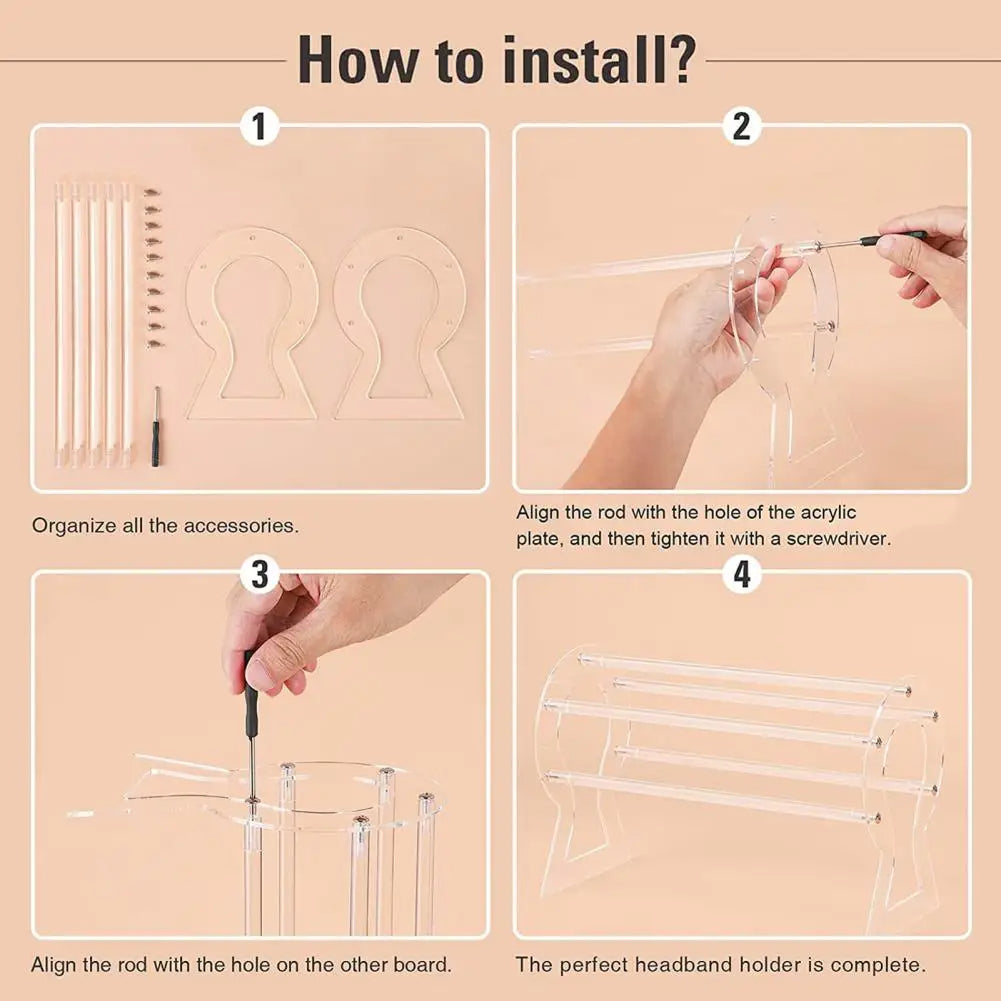 How to install?

1

Organize all the accessories.

2

Align the rod with the hole of the acrylic plate, and then tighten it with a screwdriver.

3

Align the rod with the hole on the other board.

4

The perfect headband holder is complete.