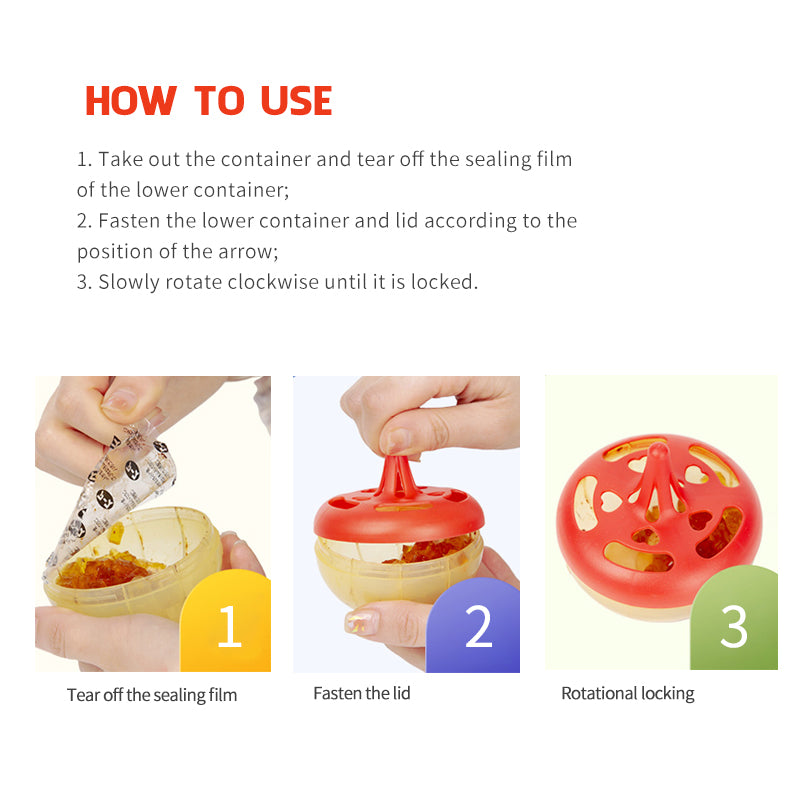 HOW TO USE

1. Take out the container and tear off the sealing film of the lower container;
2. Fasten the lower container and lid according to the position of the arrow;
3. Slowly rotate clockwise until it is locked.

1

Tear off the sealing film

2

Fasten the lid

3

Rotational locking