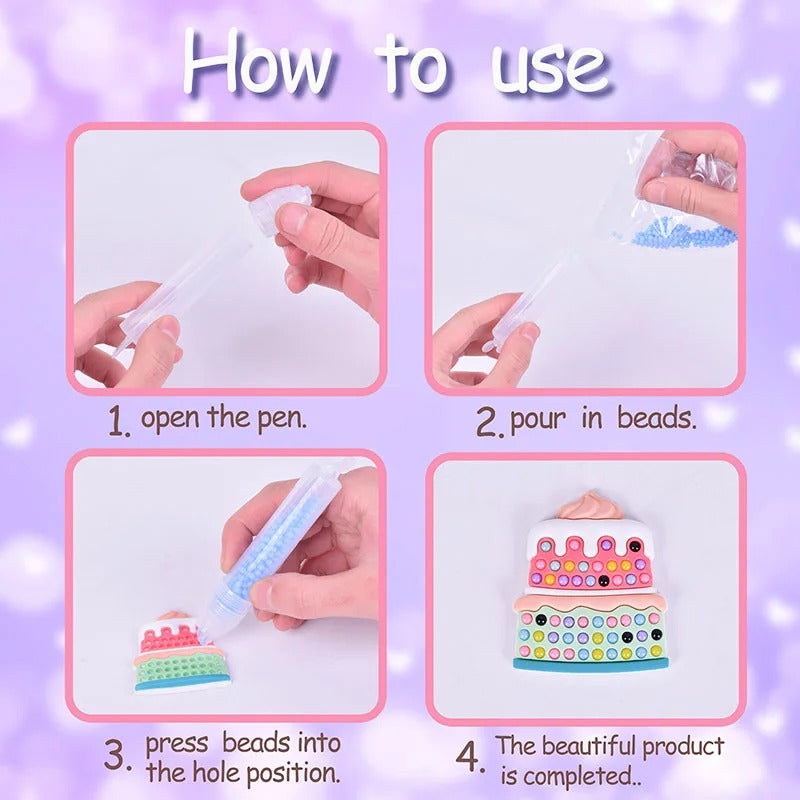 How to use

1. open the pen.

2. pour in beads.

3. press beads into the hole position.

4. The beautiful product is completed..