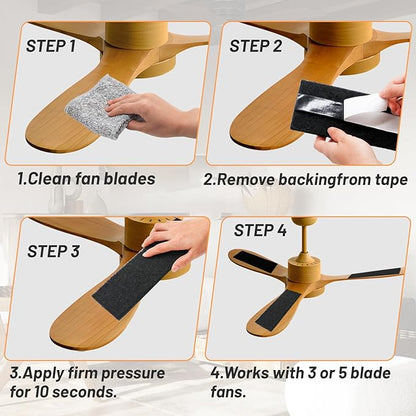 STEP 1

1.Clean fan blades

STEP 2

2.Remove backingfrom tape

STEP 3

3.Apply firm pressure for 10 seconds.

STEP 4

4.Works with 3 or 5 blade fans.