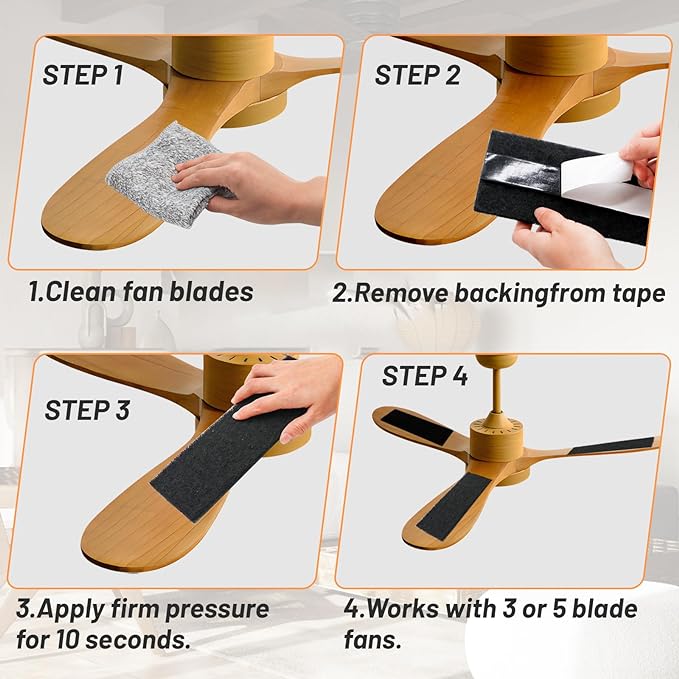 STEP 1

1.Clean fan blades

STEP 2

2.Remove backingfrom tape

STEP 3

3.Apply firm pressure for 10 seconds.

STEP 4

4.Works with 3 or 5 blade fans.