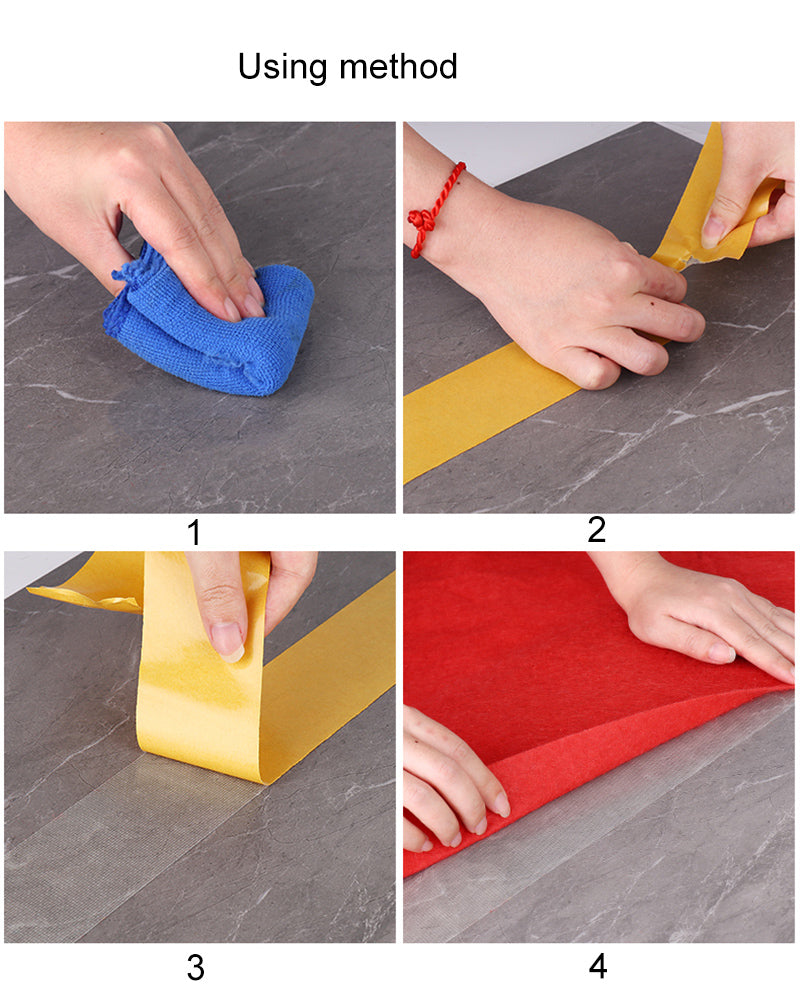 Using method

1

2

3

4